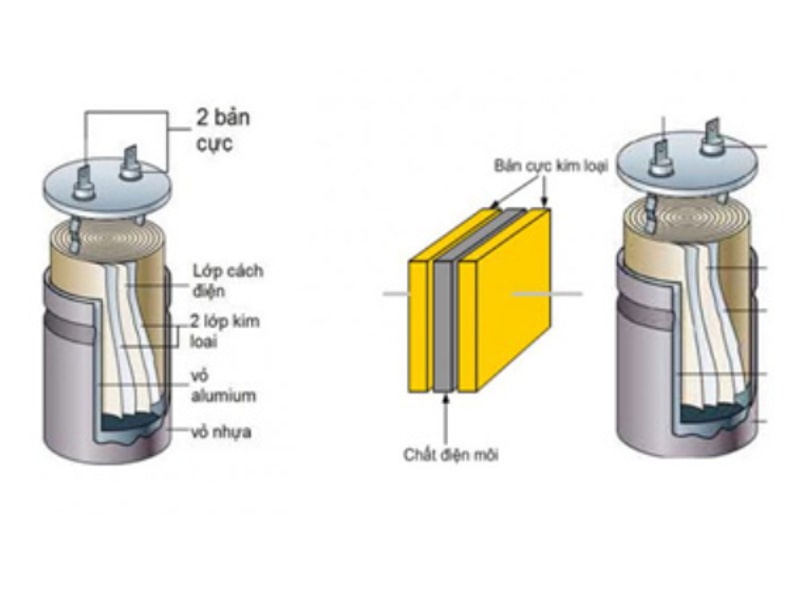 2 bản cực

Lớp cách điện

2 lớp kim loại

vỏ alumium

vỏ nhựa

Bản cực kim loại

Chất điện môi